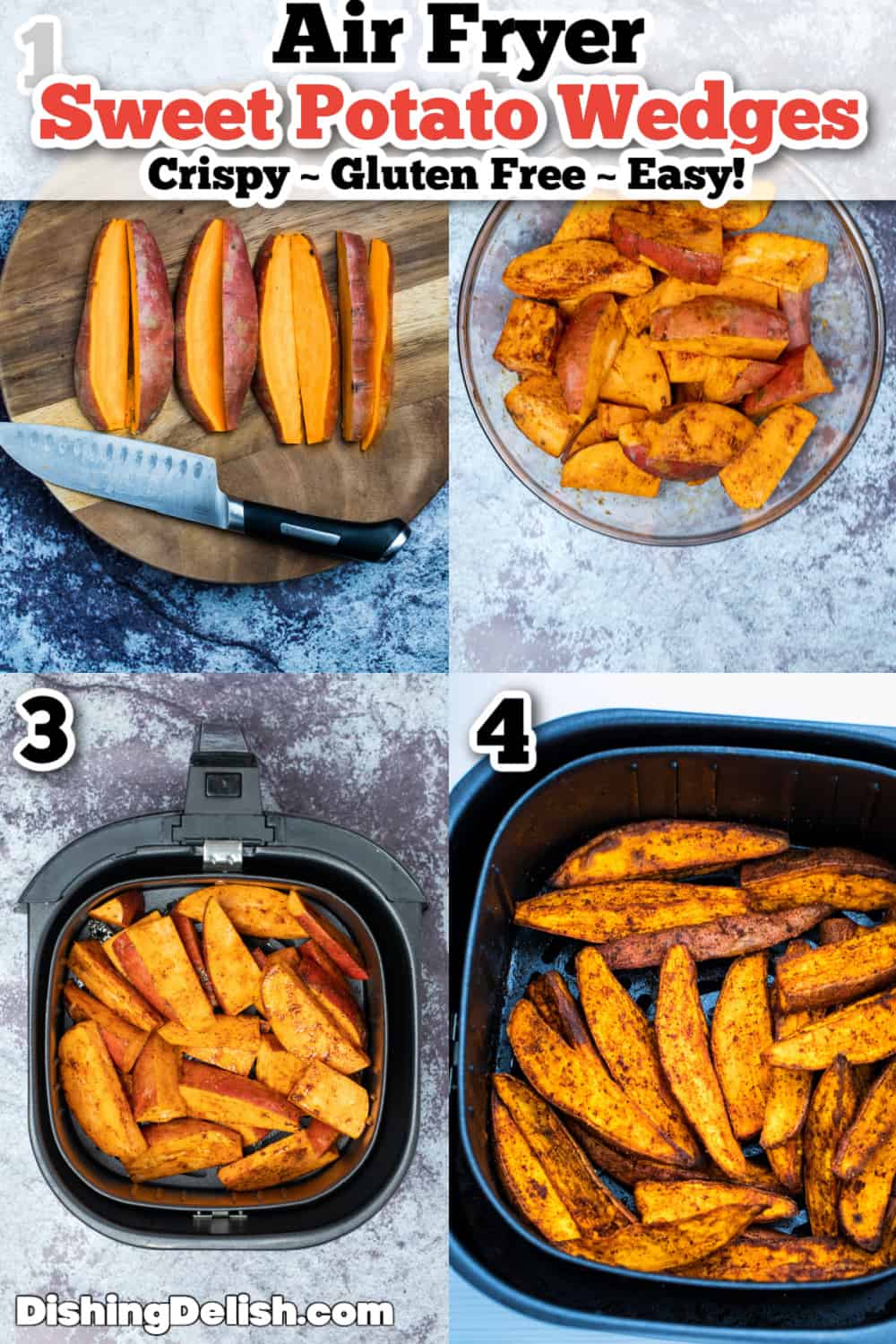 1

Air Fryer
Sweet Potato Wedges
Crispy ~ Gluten Free ~ Easy!

3

4

DishingDelish.com