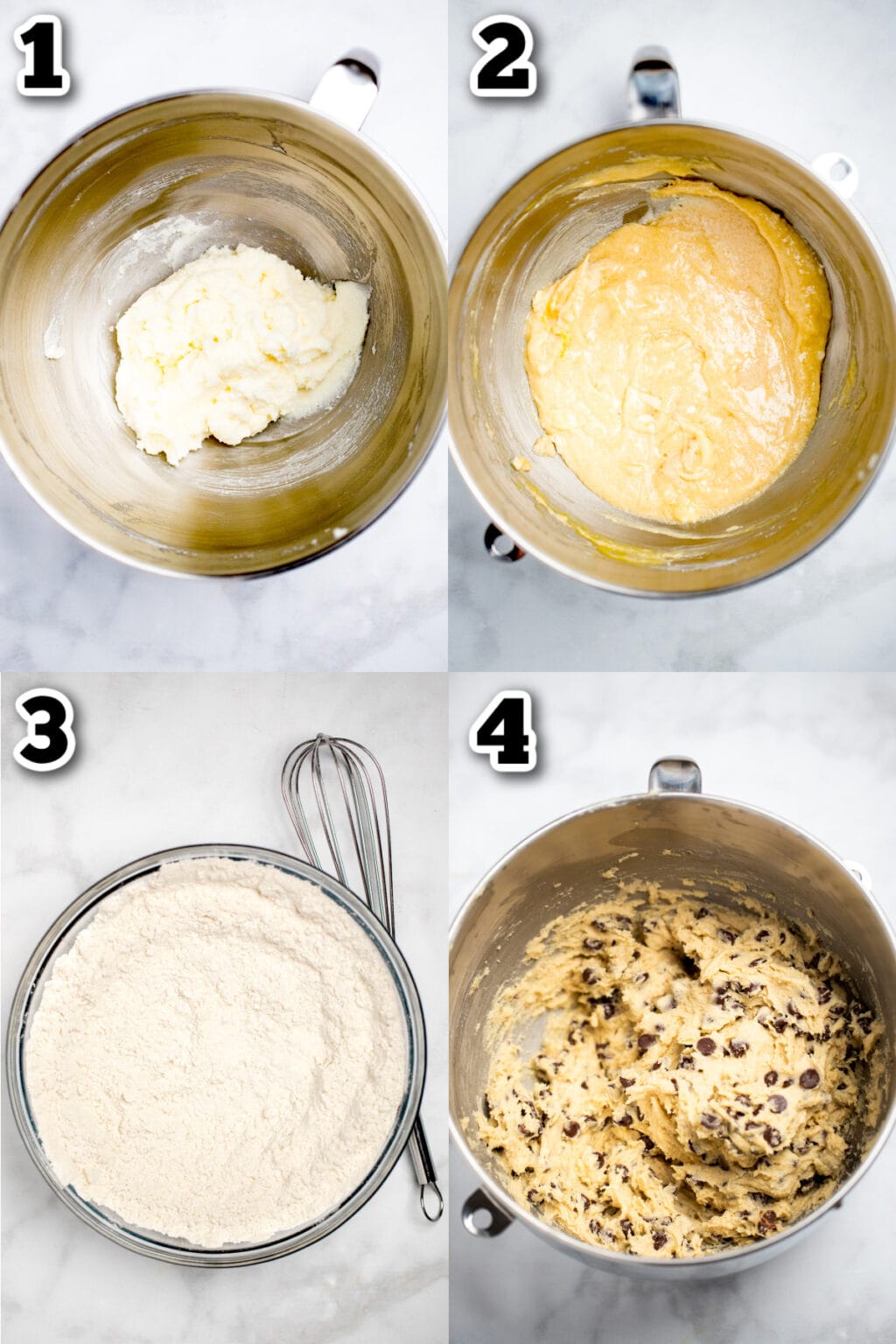 1

2

3

4