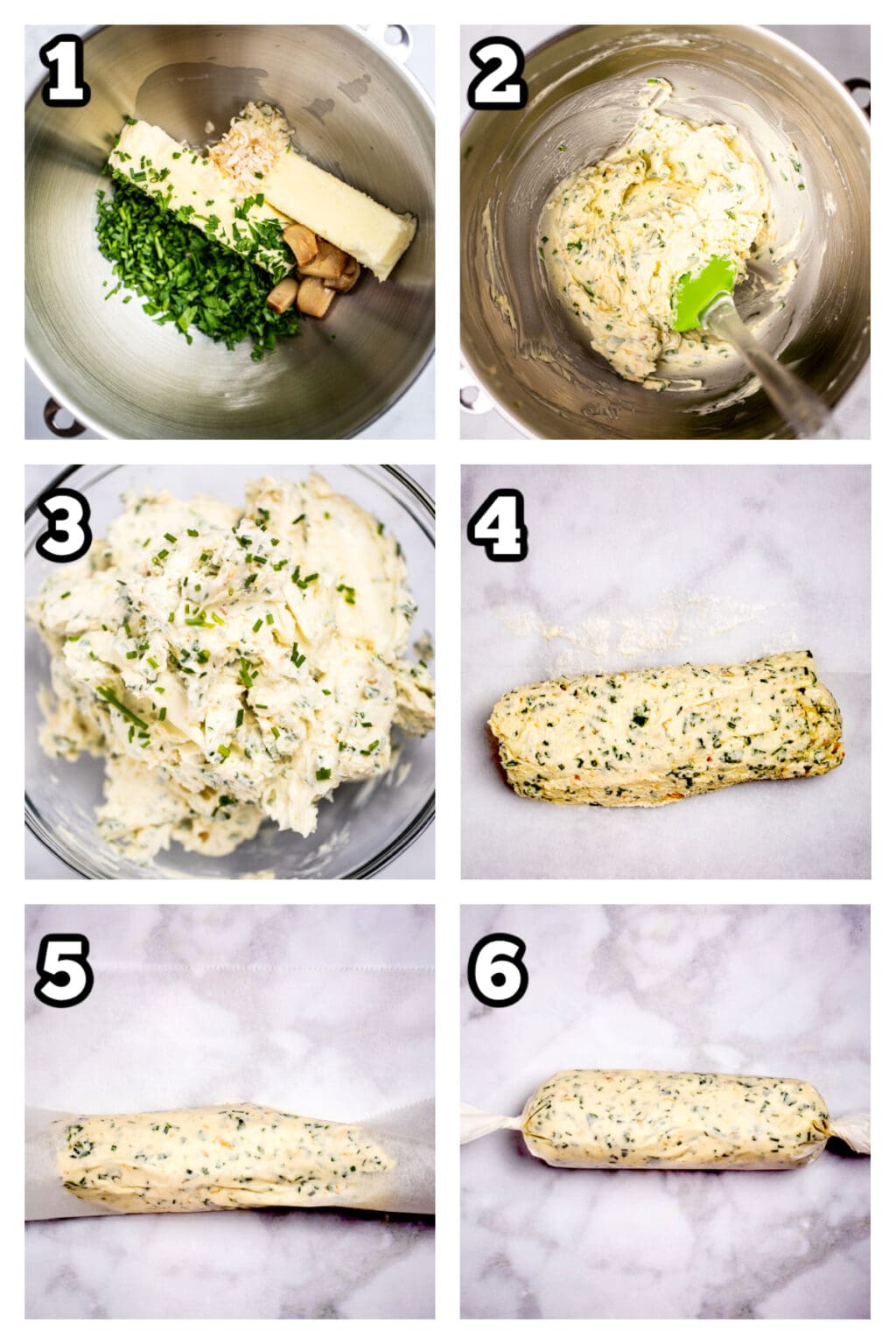 1

2

3

4

5

6