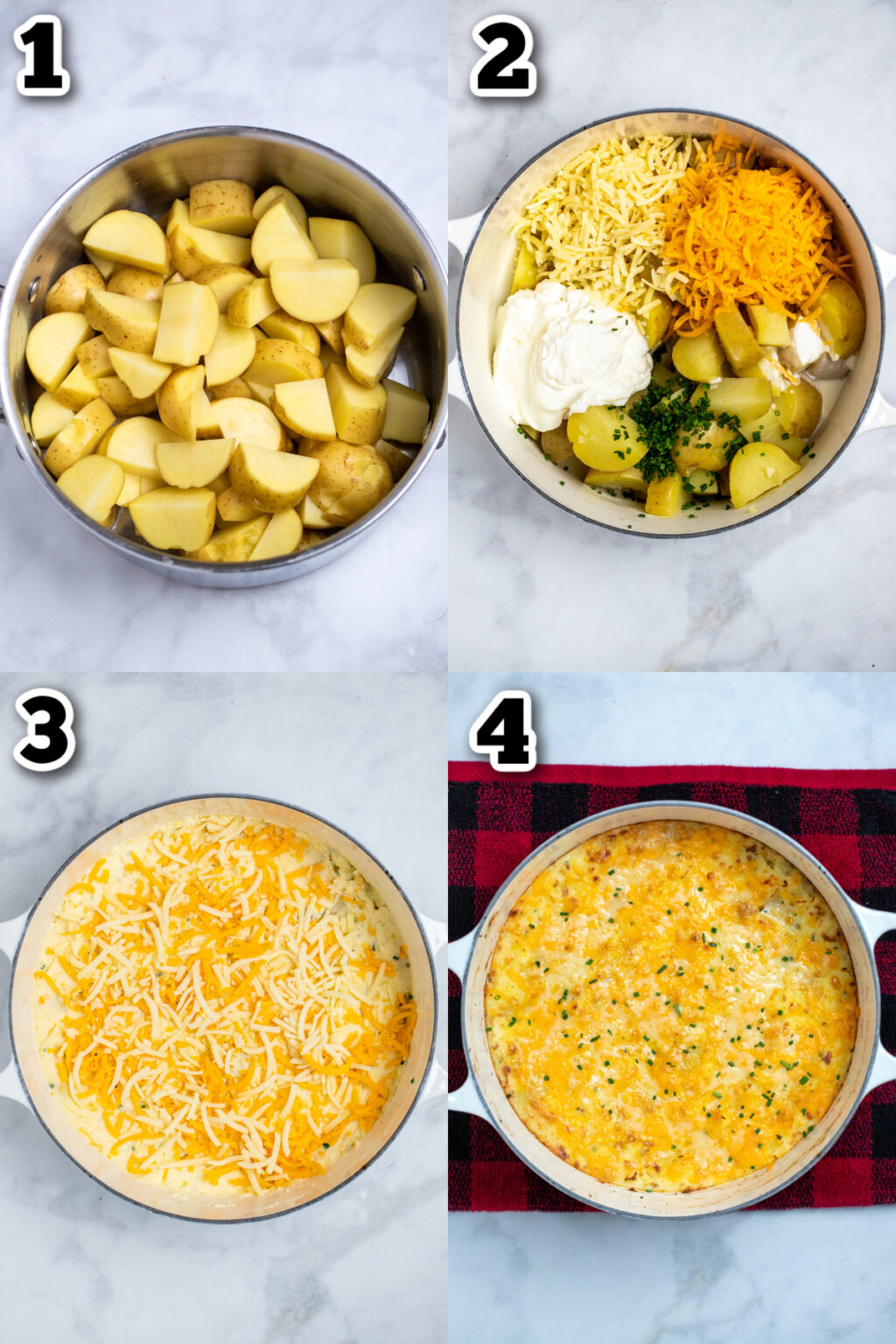 1

2

3

4