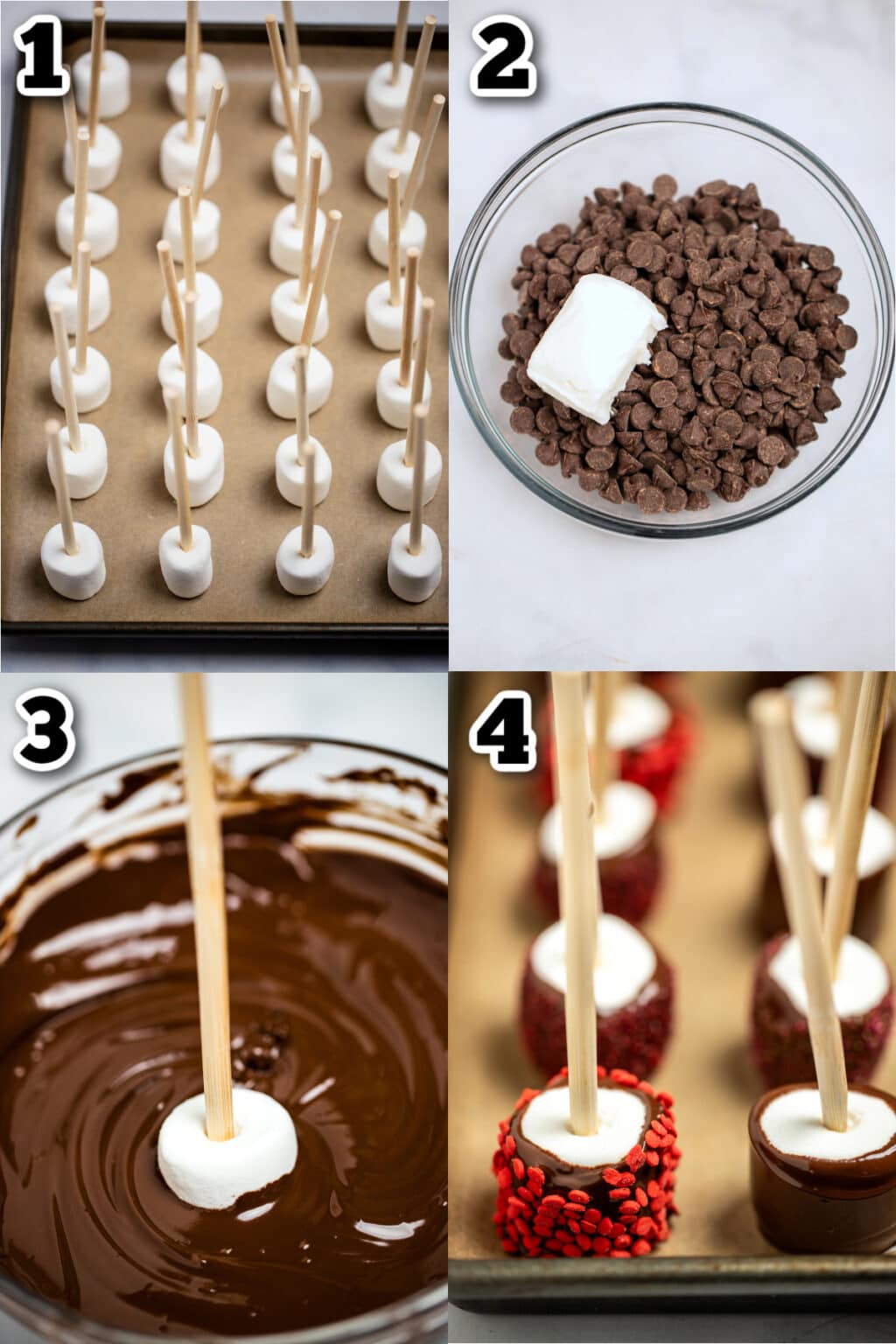 1

2

3

4